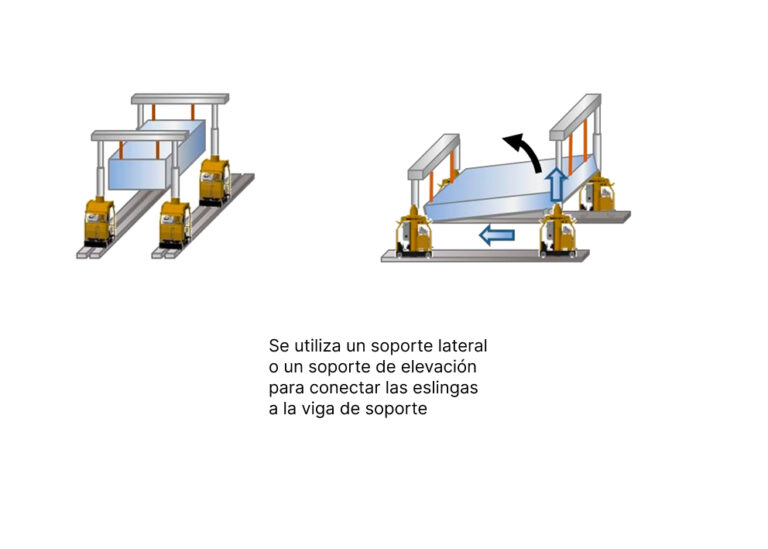 Se utiliza un soporte lateral o un soporte de elevación para conectar las eslingas a la viga de soporte